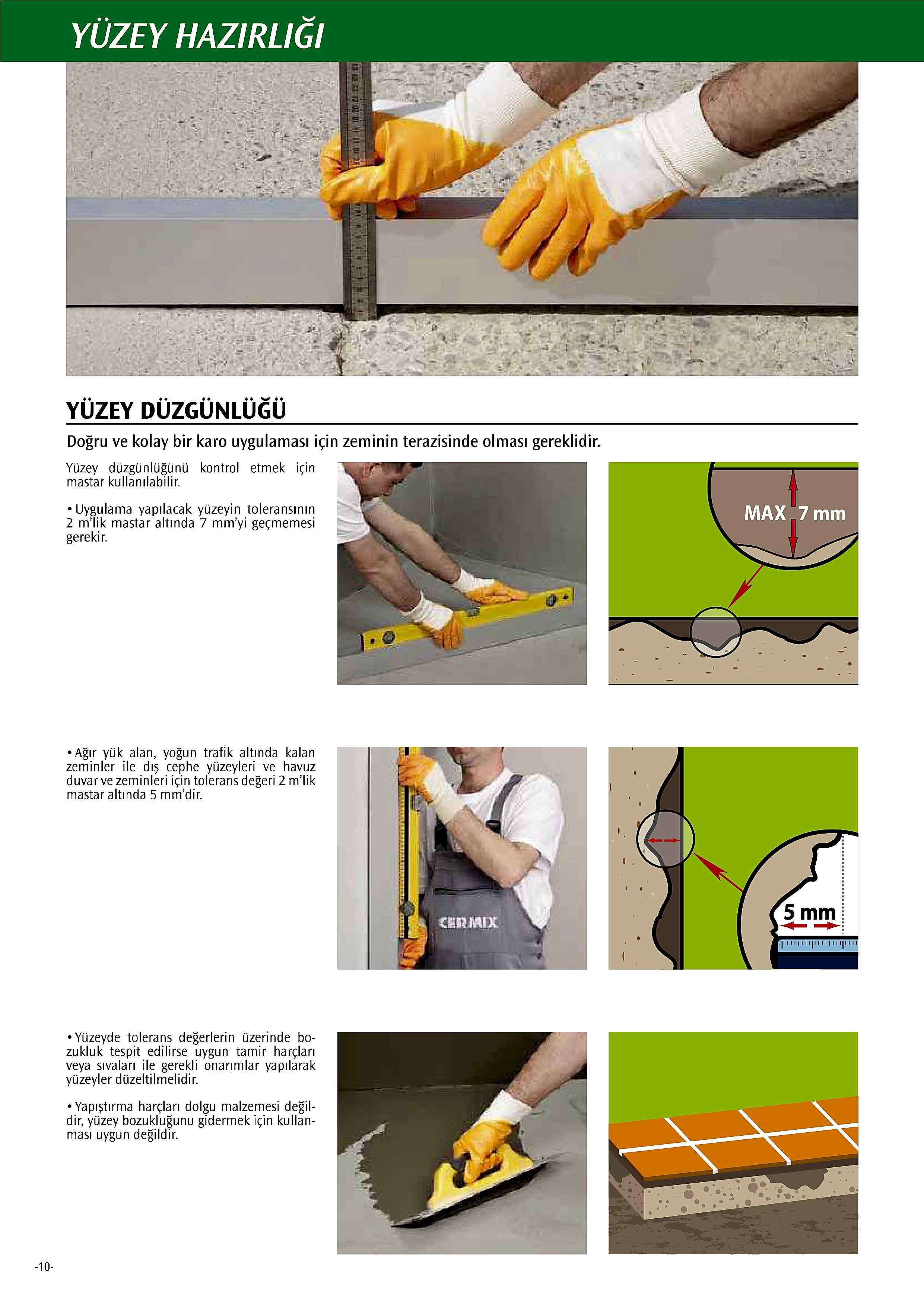 YÜZEY HAZIRLIĞI

YÜZEY DÜZGÜNLÜĞÜ

Doğru ve kolay bir karo uygulaması için zeminin terazisinde olması gereklidir.

Yüzey düzgünlüğünü kontrol etmek için mastar kullanılabilir.

• Uygulama yapılacak yüzeyin toleransının 2 m'lik mastar altında 7 mm'yi geçmemesi gerekir.

MAX 7 mm

• Ağır yük alan, yoğun trafik altında kalan zeminler ile dış cephe yüzeyleri ve havuz duvar ve zeminleri için tolerans değeri 2 m'lik mastar altında 5 mm'dir.

CERMIX

5 mm

• Yüzeyde tolerans değerlerin üzerinde bozukluk tespit edilirse uygun tamir harçları veya sıvaları ile gerekli onarımlar yapılarak yüzeyler düzeltilmelidir.

• Yapıştırma harçları dolgu malzemesi değildir, yüzey bozukluğunu gidermek için kullanması uygun değildir.

-10-