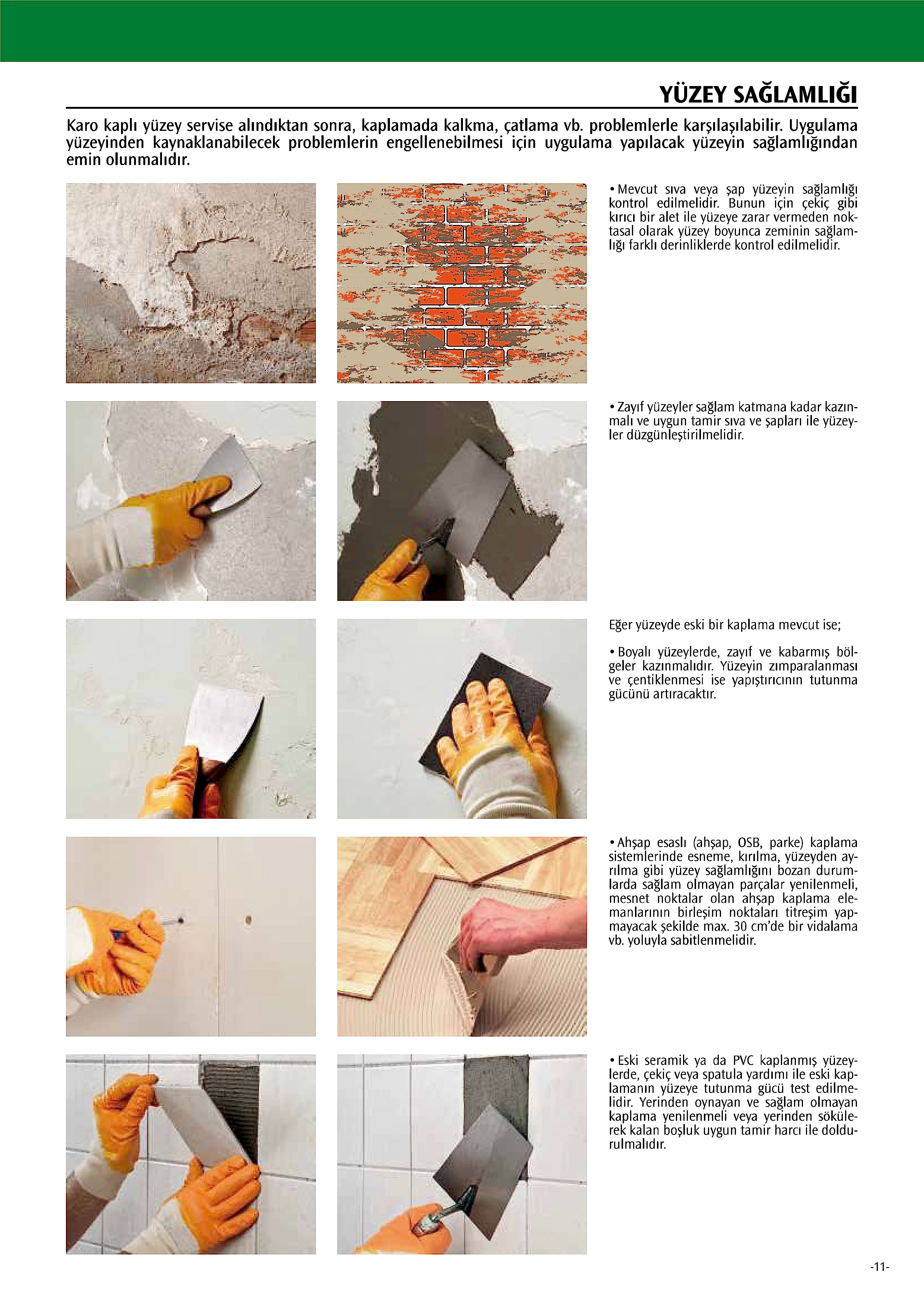 YÜZEY SAĞLAMLIĞI

Karo kaplı yüzey servise alındıktan sonra, kaplamada kalkma, çatlama vb. problemlerle karşılaşılabilir. Uygulama yüzeyinden kaynaklanabilecek problemlerin engellenebilmesi için uygulama yapılacak yüzeyin sağlamlığından emin olunmalıdır.

• Mevcut sıva veya şap yüzeyin sağlamlığı kontrol edilmelidir. Bunun için çekiç gibi kırıcı bir alet ile yüzeye zarar vermeden noktasal olarak yüzey boyunca zeminin sağlamlığı farklı derinliklerde kontrol edilmelidir.

• Zayıf yüzeyler sağlam katmana kadar kazınmalı ve uygun tamir sıva ve şapları ile yüzeyler düzgünleştirilmelidir.

Eğer yüzeyde eski bir kaplama mevcut ise;

• Boyalı yüzeylerde, zayıf ve kabarmış bölgeler kazınmalıdır. Yüzeyin zımparalanması ve çentiklenmesi ise yapıştırıcının tutunma gücünü artıracaktır.

• Ahşap esaslı (ahşap, OSB, parke) kaplama sistemlerinde esneme, kırılma, yüzeyden ayrılma gibi yüzey sağlamlığını bozan durumlarda sağlam olmayan parçalar yenilenmeli, mesnet noktalar olan ahşap kaplama elemanlarının birleşim noktaları titreşim yapmayacak şekilde max. 30 cm'de bir vidalama vb. yoluyla sabitlenmelidir.

• Eski seramik ya da PVC kaplanmış yüzeylerde, çekiç veya spatula yardımı ile eski kaplamanın yüzeye tutunma gücü test edilmelidir. Yerinden oynayan ve sağlam olmayan kaplama yenilenmeli veya yerinden sökülerek kalan boşluk uygun tamir harcı ile doldurulmalıdır.

-11-