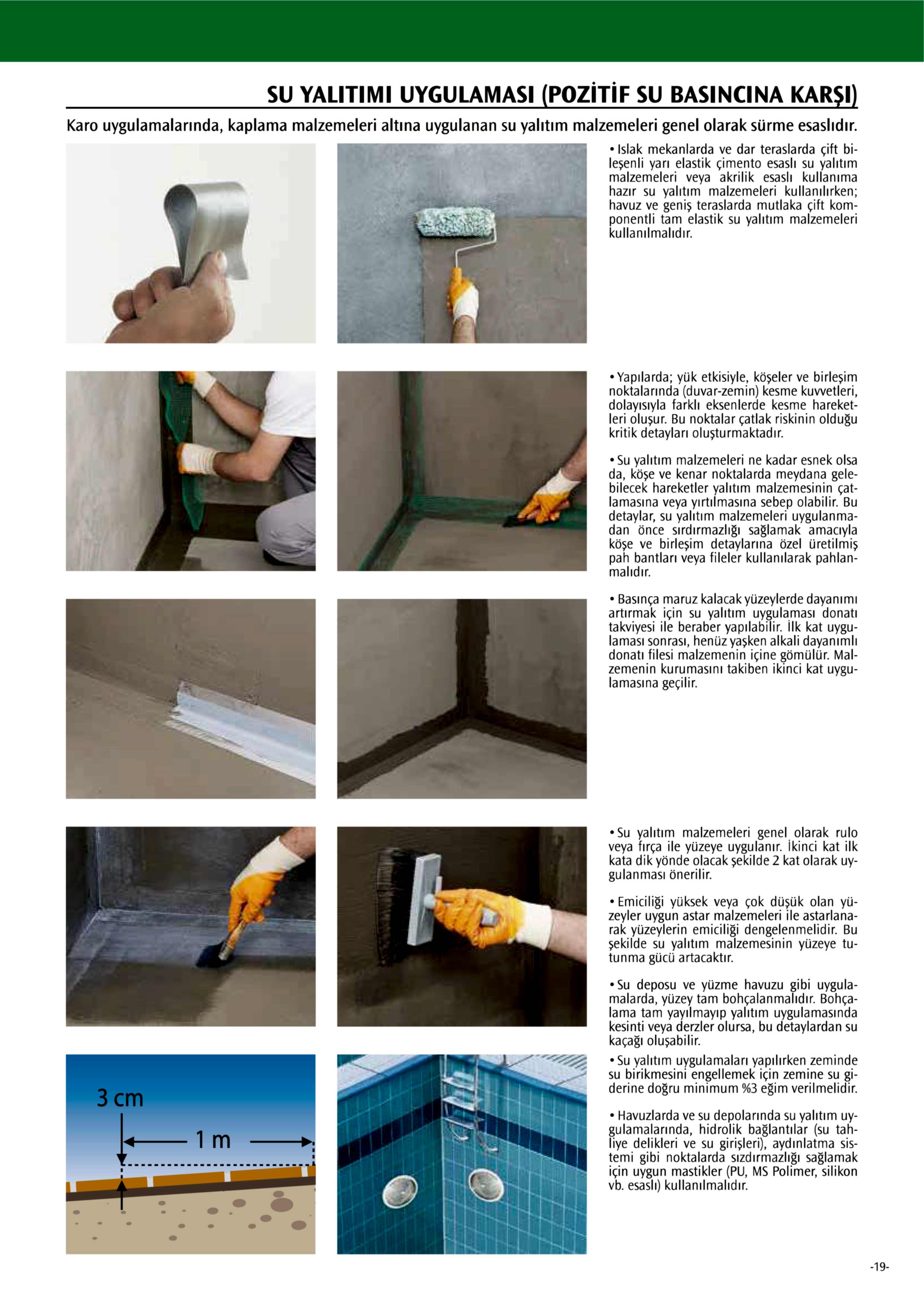 SU YALITIMI UYGULAMASI (POZİTİF SU BASINCINA KARŞI)

Karo uygulamalarında, kaplama malzemeleri altına uygulanan su yalıtım malzemeleri genel olarak sürme esaslıdır.

• Islak mekanlarda ve dar teraslarda çift bileşenli yarı elastik çimento esaslı su yalıtım malzemeleri veya akrilik esaslı kullanıma hazır su yalıtım malzemeleri kullanılırken; havuz ve geniş teraslarda mutlaka çift komponentli tam elastik su yalıtım malzemeleri kullanılmalıdır.

• Yapılarda; yük etkisiyle, köşeler ve birleşim noktalarında (duvar-zemin) kesme kuvvetleri, dolayısıyla farklı eksenlerde kesme hareketleri oluşur. Bu noktalar çatlak riskinin olduğu kritik detayları oluşturmaktadır.

• Su yalıtım malzemeleri ne kadar esnek olsa da, köşe ve kenar noktalarda meydana gelebilecek hareketler yalıtım malzemesinin çatlamasına veya yırtılmasına sebep olabilir. Bu detaylar, su yalıtım malzemeleri uygulanmadan önce sırdırmazlığı sağlamak amacıyla köşe ve birleşim detaylarına özel üretilmiş pah bantları veya fileler kullanılarak pahlanmalıdır.

• Basınça maruz kalacak yüzeylerde dayanımı artırmak için su yalıtım uygulaması donatı takviyesi ile beraber yapılabilir. İlk kat uygulaması sonrası, henüz yaşken alkali dayanımlı donatı filesi malzemenin içine gömülür. Malzemenin kurumasını takiben ikinci kat uygulamasına geçilir.

• Su yalıtım malzemeleri genel olarak rulo veya fırça ile yüzeye uygulanır. İkinci kat ilk kata dik yönde olacak şekilde 2 kat olarak uygulanması önerilir.

• Emiciliği yüksek veya çok düşük olan yüzeyler uygun astar malzemeleri ile astarlanarak yüzeylerin emiciliği dengelenmelidir. Bu şekilde su yalıtım malzemesinin yüzeye tutunma gücü artacaktır.

• Su deposu ve yüzme havuzu gibi uygulamalarda, yüzey tam bohçalanmalıdır. Bohçalama tam yayılmayıp yalıtım uygulamasında kesinti veya derzler olursa, bu detaylardan su kaçağı oluşabilir.

• Su yalıtım uygulamaları yapılırken zeminde su birikmesini engellemek için zemine su giderine doğru minimum %3 eğim verilmelidir.

• Havuzlarda ve su depolarında su yalıtım uygulamalarında, hidrolik bağlantılar (su tahliye delikleri ve su girişleri), aydınlatma sistemi gibi noktalarda sızdırmazlığı sağlamak için uygun mastikler (PU, MS Polimer, silikon vb. esaslı) kullanılmalıdır.

3 cm
1 m

-19-